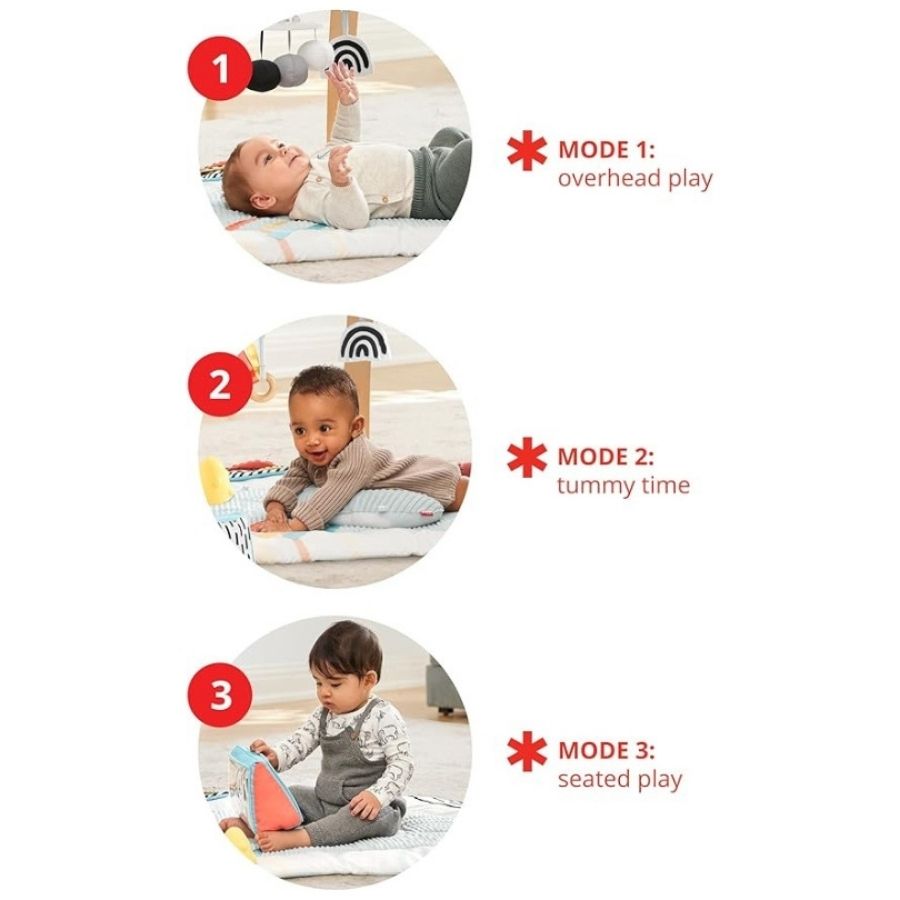 1

MODE 1:
overhead play

2

MODE 2:
tummy time

3

MODE 3:
seated play