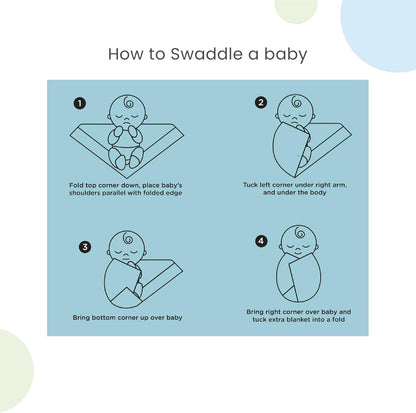 How to Swaddle a baby

1

Fold top corner down, place baby's shoulders parallel with folded edge

2

Tuck left corner under right arm, and under the body

3

Bring bottom corner up over baby

4

Bring right corner over baby and tuck extra blanket into a fold