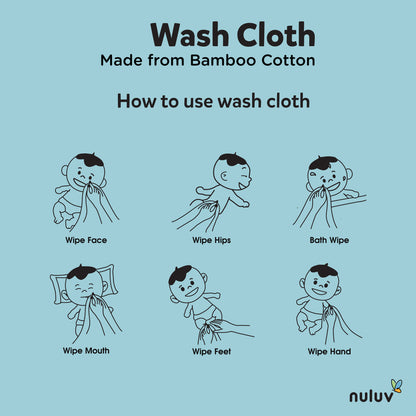 Wash Cloth
Made from Bamboo Cotton

How to use wash cloth

Wipe Face

Wipe Hips

Bath Wipe

Wipe Mouth

Wipe Feet

Wipe Hand

nuluv