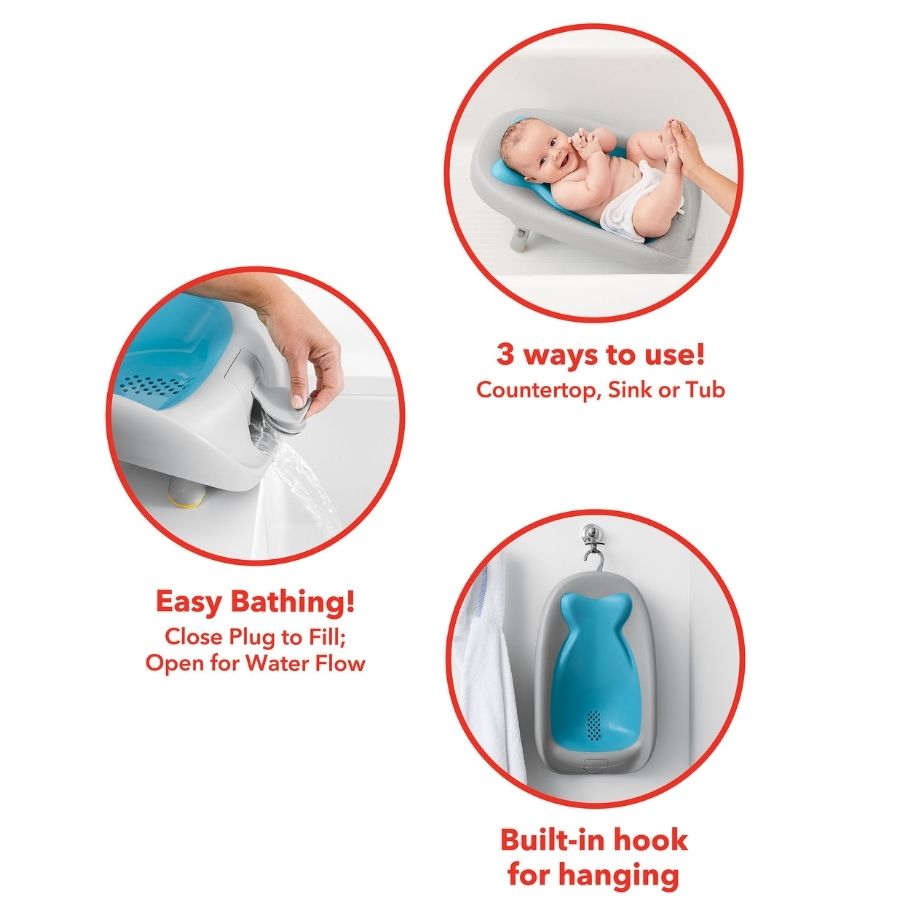 3 ways to use!
Countertop, Sink or Tub

Easy Bathing!
Close Plug to Fill;
Open for Water Flow

Built-in hook
for hanging