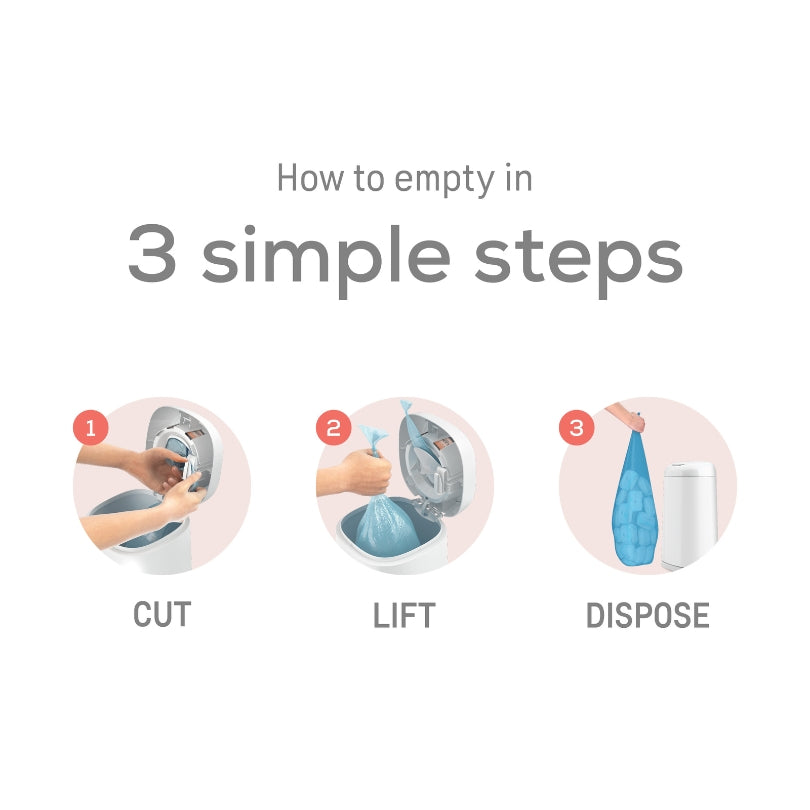 How to empty in

3 simple steps

1

CUT

2

LIFT

3

DISPOSE