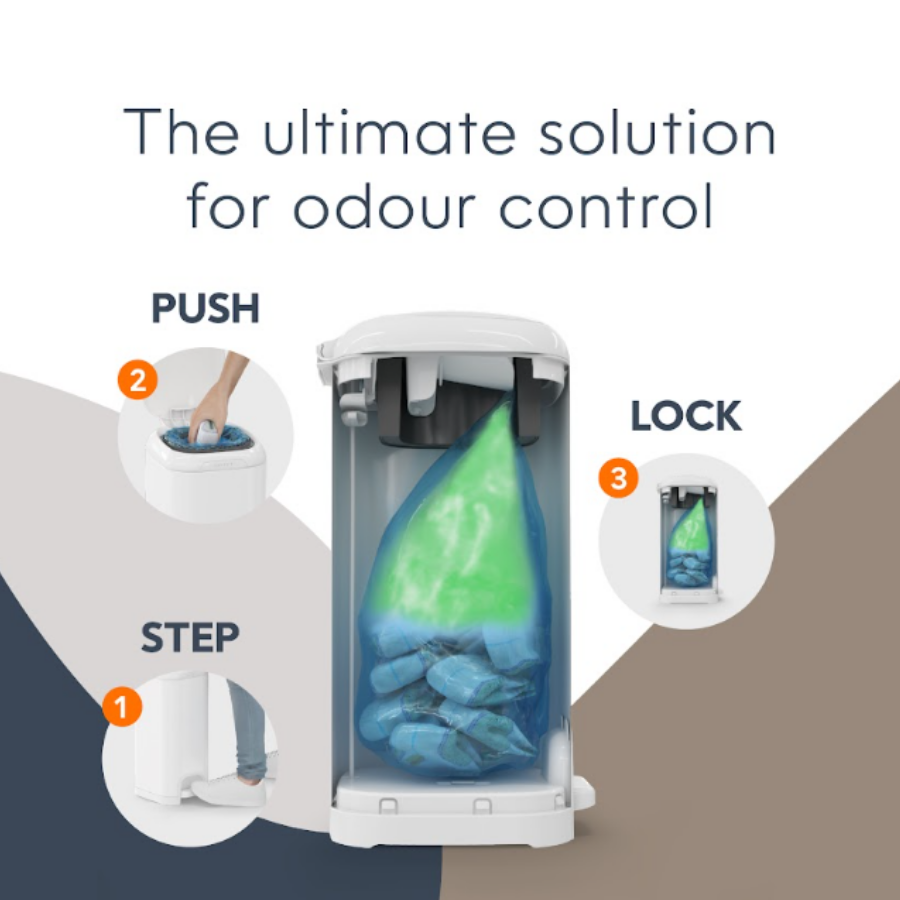 The ultimate solution for odour control

PUSH

2

LOCK

3

STEP

1