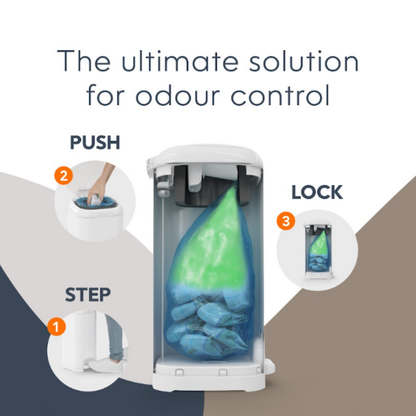 The ultimate solution for odour control

PUSH

2

LOCK

3

STEP

1