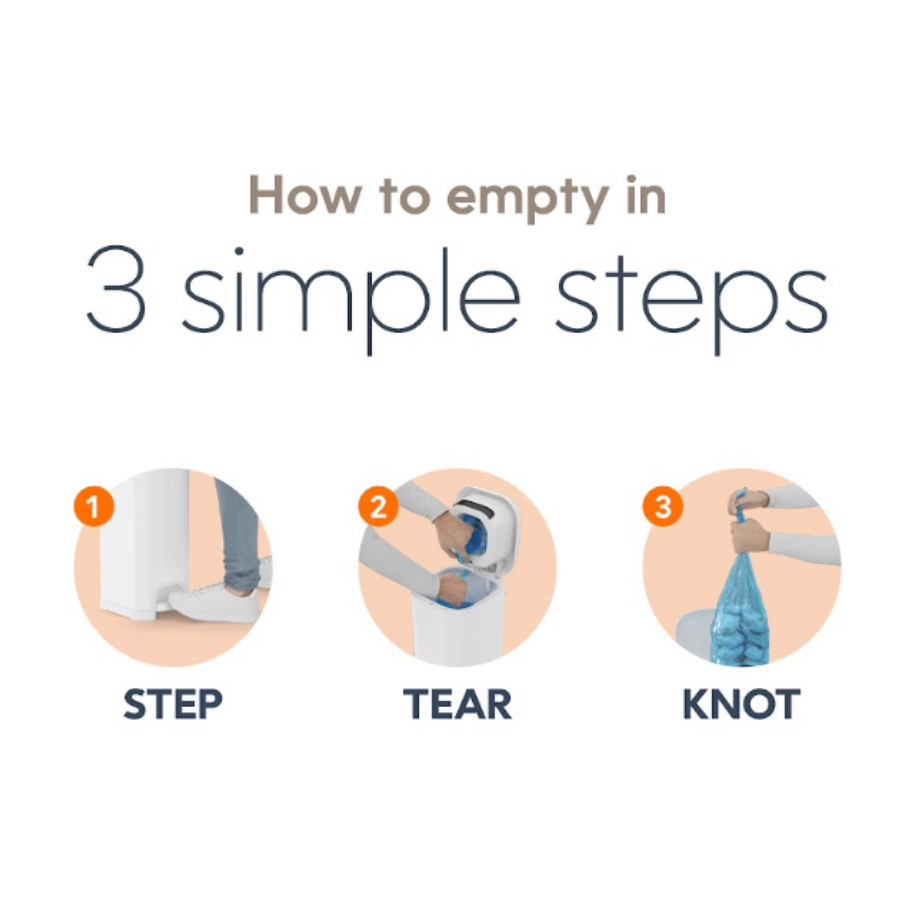 How to empty in
3 simple steps

1
STEP

2
TEAR

3
KNOT