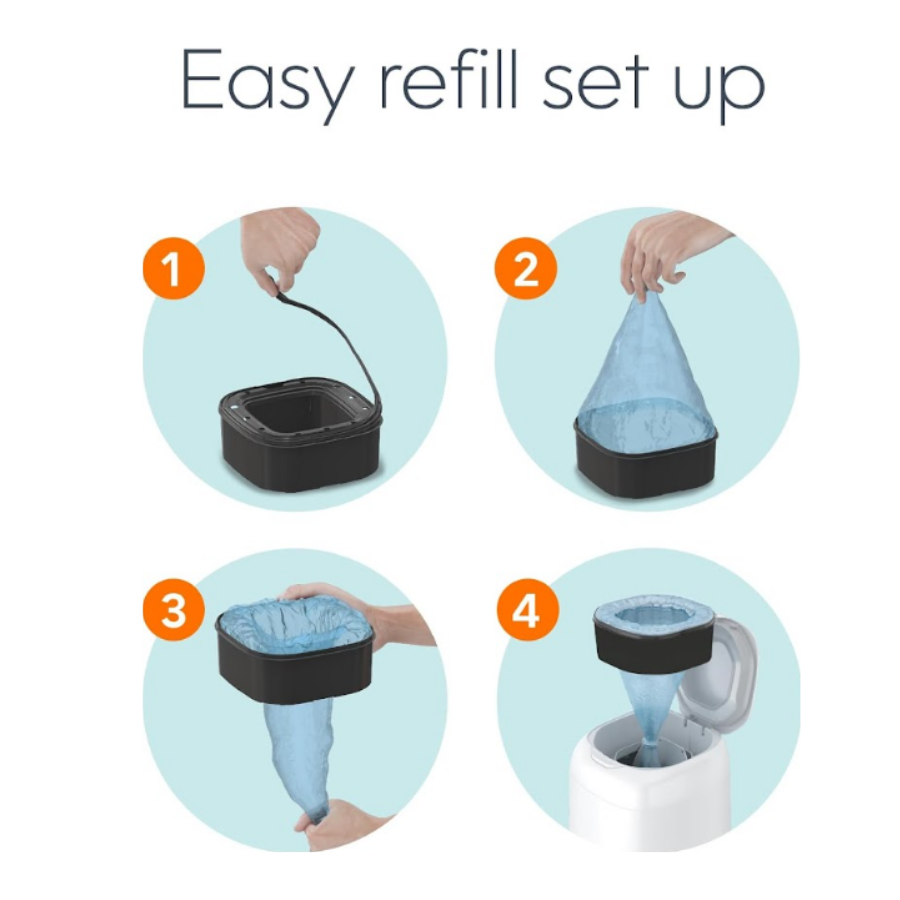 Easy refill set up

1

2

3

4