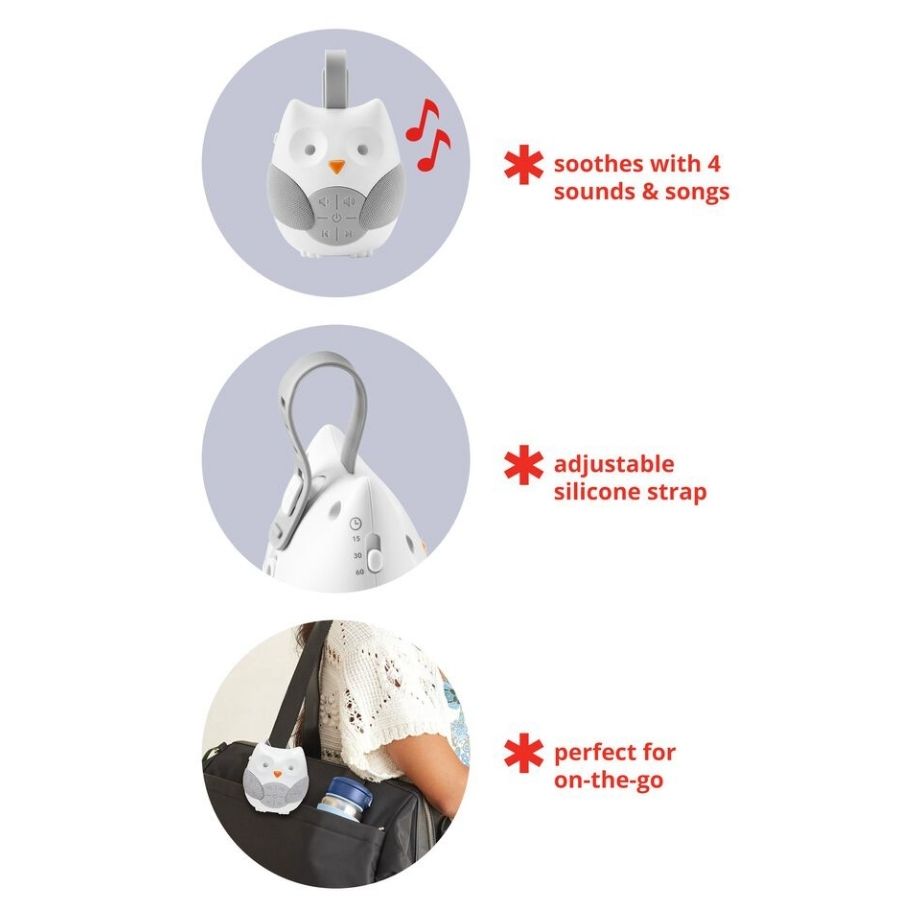 soothes with 4 sounds & songs

15
30
60

adjustable silicone strap

perfect for on-the-go